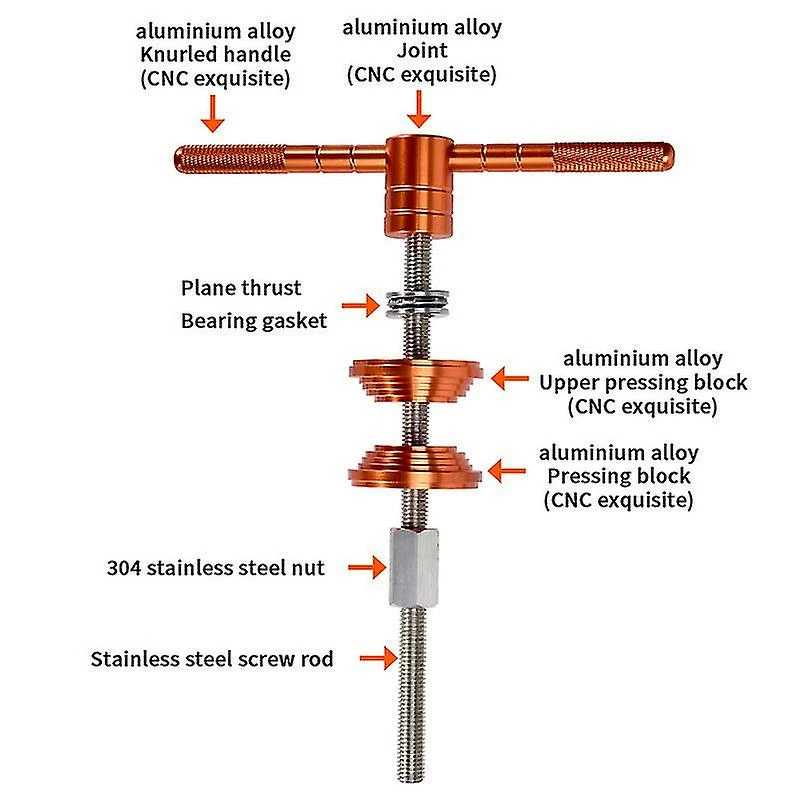 aluminium alloy
Knurled handle
(CNC exquisite)

aluminium alloy
Joint
(CNC exquisite)

Plane thrust
Bearing gasket

aluminium alloy
Upper pressing block
(CNC exquisite)

aluminium alloy
Pressing block
(CNC exquisite)

304 stainless steel nut

Stainless steel screw rod