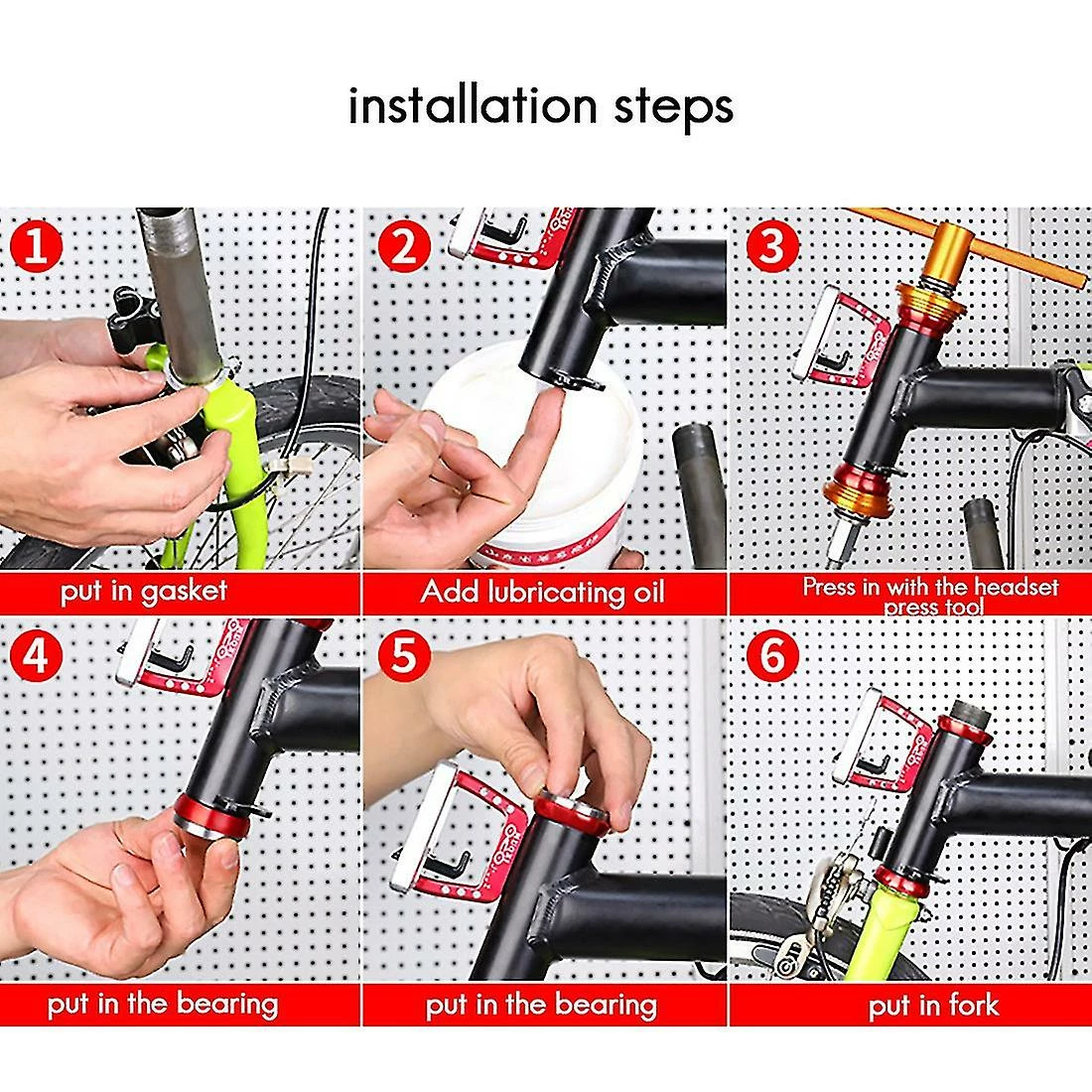 installation steps

1
put in gasket

2
Add lubricating oil

3
Press in with the headset press tool

4
put in the bearing

5
put in the bearing

6
put in fork